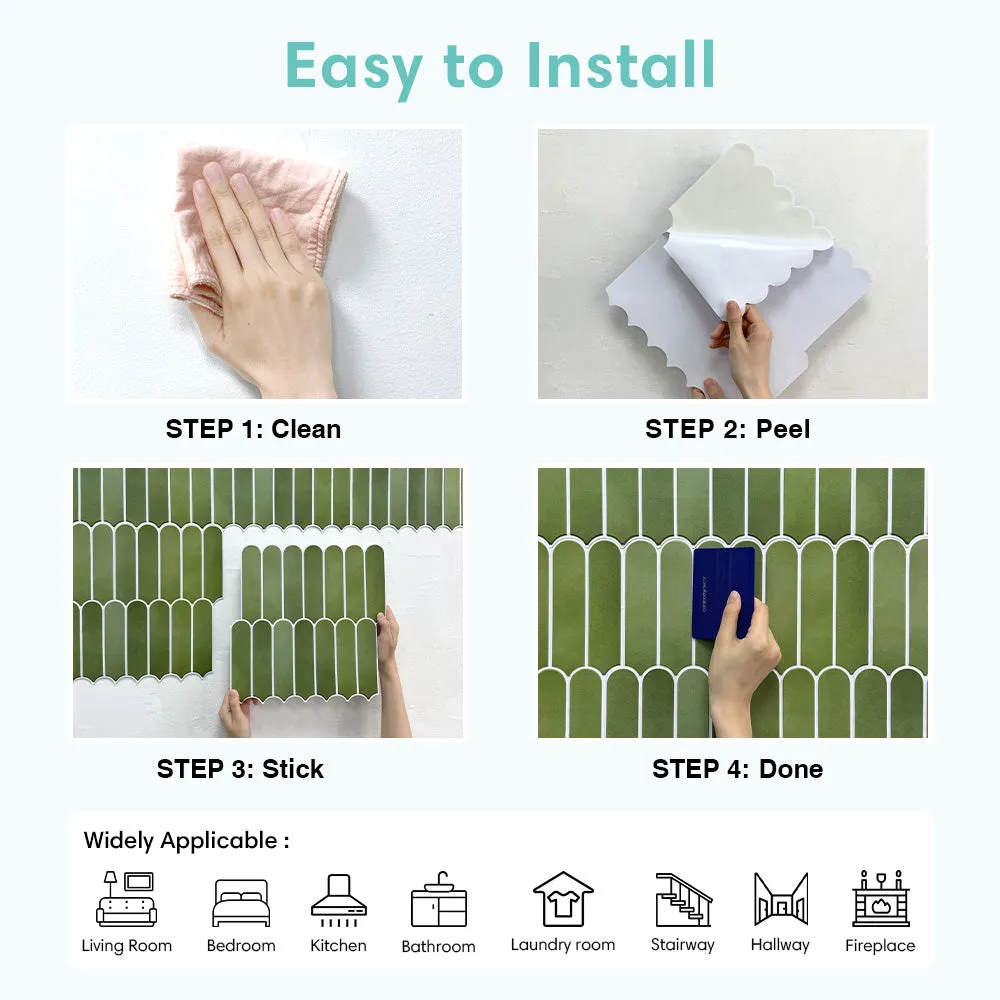 Easy to Install

STEP 1: Clean

STEP 2: Peel

STEP 3: Stick

STEP 4: Done

Widely Applicable :

Living Room Bedroom Kitchen Bathroom Laundry room Stairway Hallway Fireplace