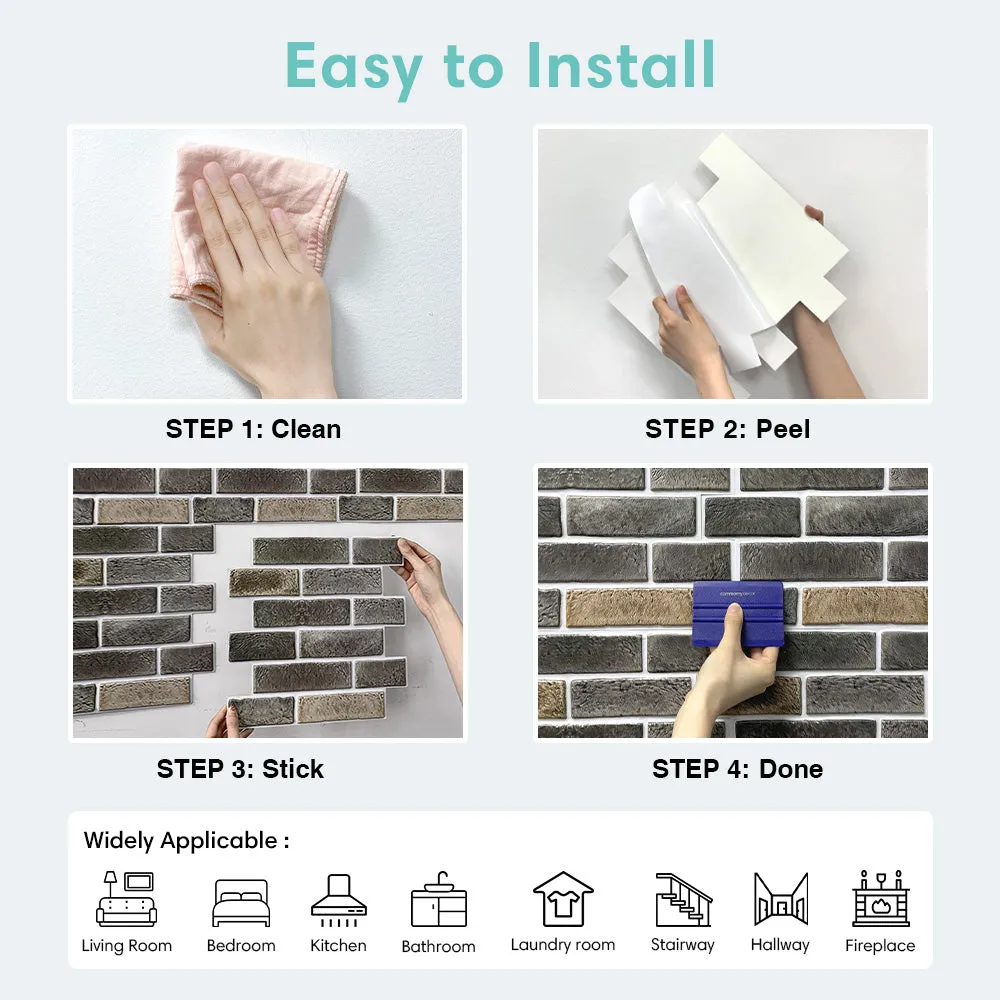 Easy to Install

STEP 1: Clean

STEP 2: Peel

STEP 3: Stick

STEP 4: Done

Widely Applicable :

Living Room
Bedroom
Kitchen
Bathroom
Laundry room
Stairway
Hallway
Fireplace