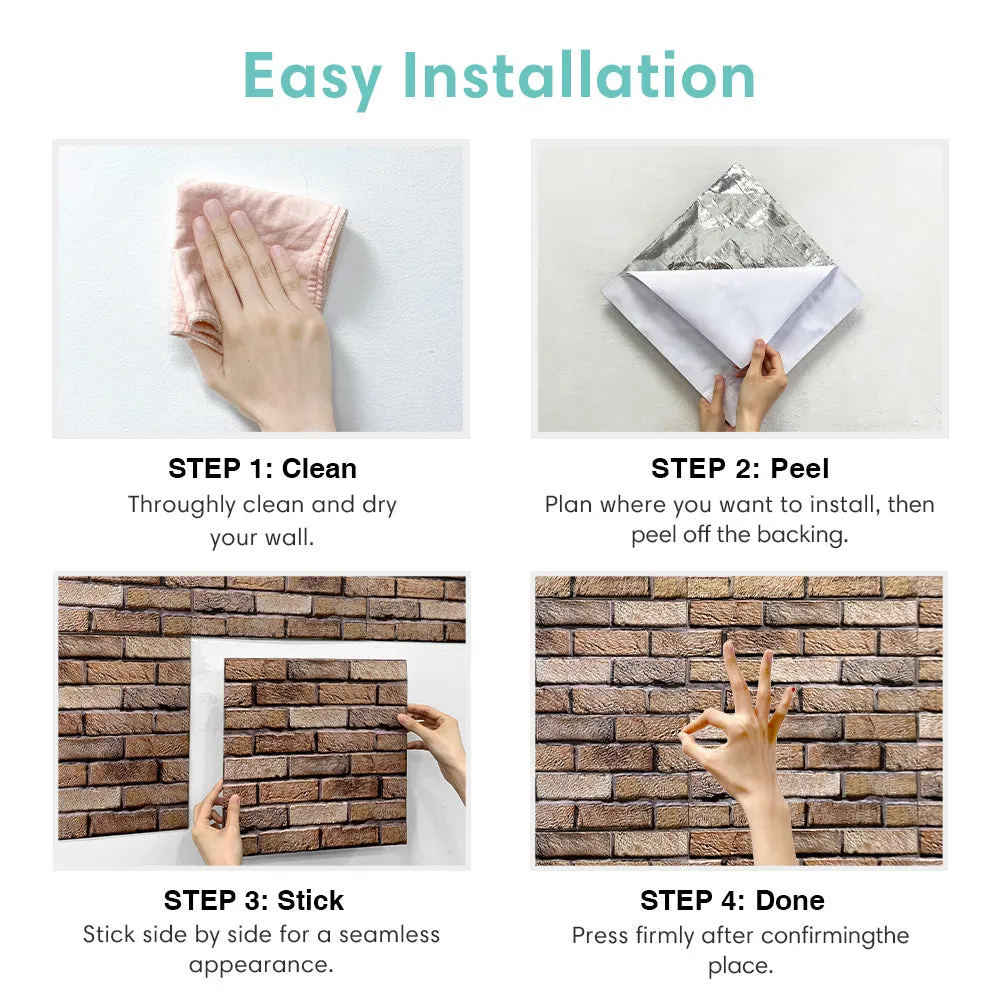 Easy Installation

STEP 1: Clean
Throughly clean and dry your wall.

STEP 2: Peel
Plan where you want to install, then peel off the backing.

STEP 3: Stick
Stick side by side for a seamless appearance.

STEP 4: Done
Press firmly after confirmingthe place.