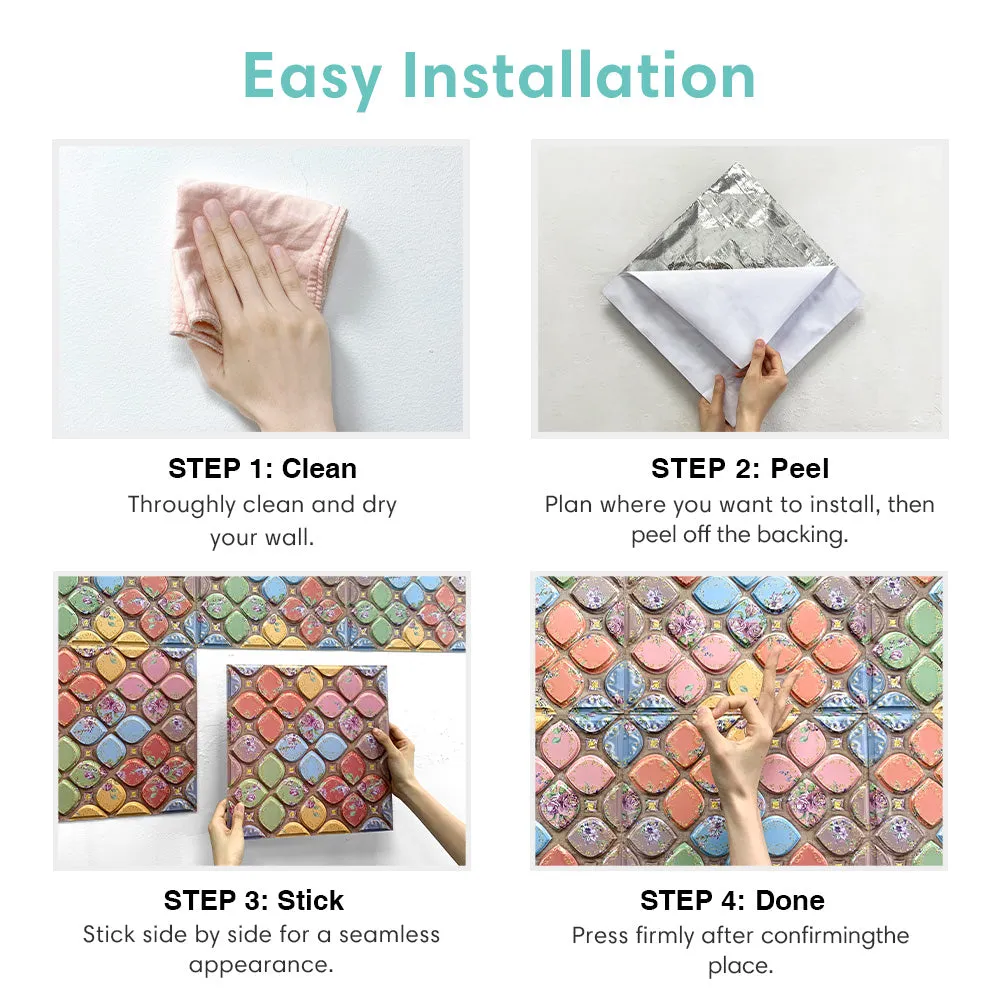 Easy Installation

STEP 1: Clean
Throughly clean and dry your wall.

STEP 2: Peel
Plan where you want to install, then peel off the backing.

STEP 3: Stick
Stick side by side for a seamless appearance.

STEP 4: Done
Press firmly after confirmingthe place.