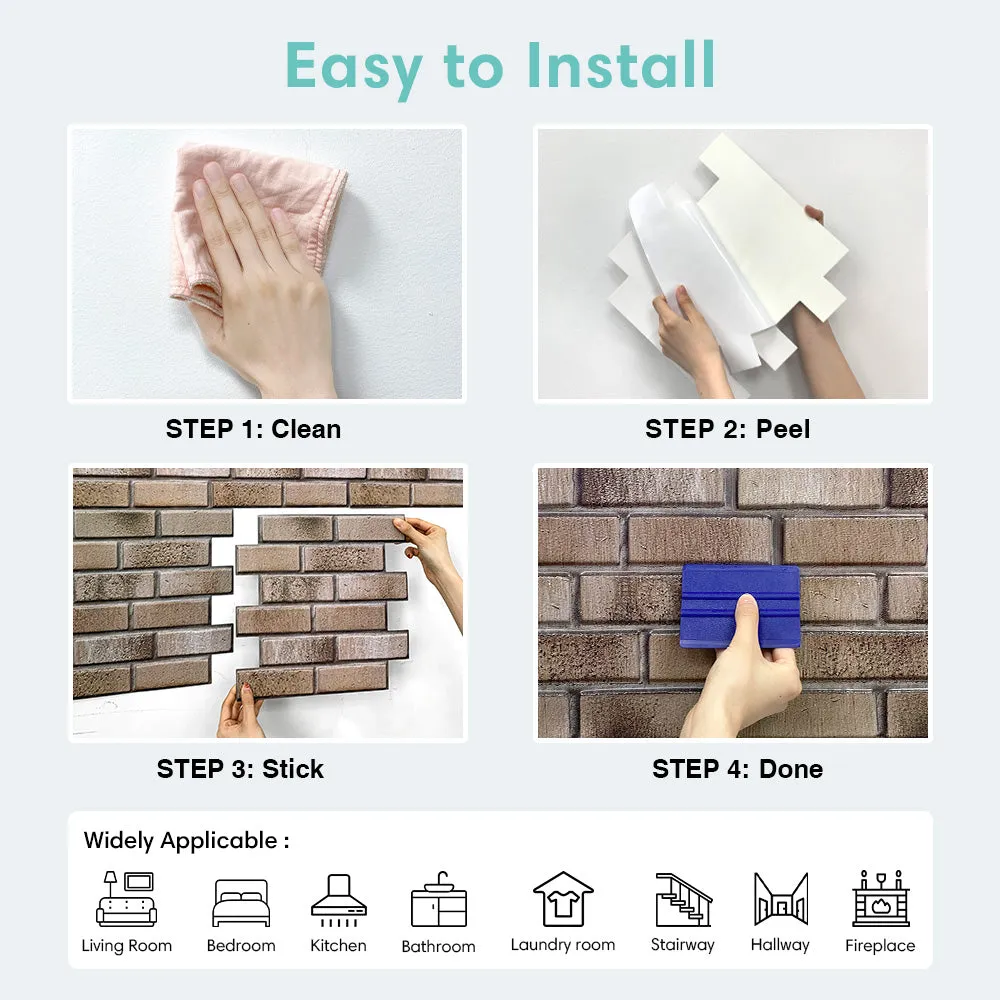 Easy to Install

STEP 1: Clean

STEP 2: Peel

STEP 3: Stick

STEP 4: Done

Widely Applicable :

Living Room
Bedroom
Kitchen
Bathroom
Laundry room
Stairway
Hallway
Fireplace