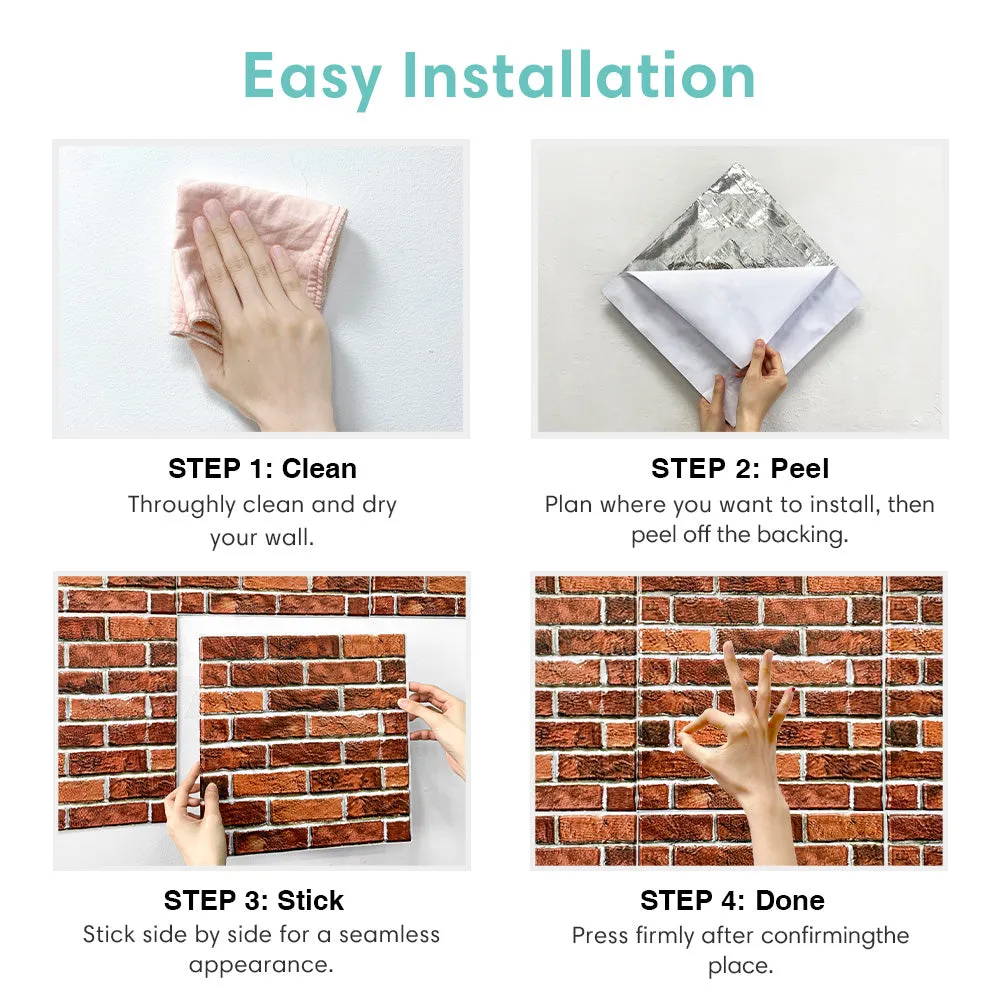 Easy Installation

STEP 1: Clean
Throughly clean and dry your wall.

STEP 2: Peel
Plan where you want to install, then peel off the backing.

STEP 3: Stick
Stick side by side for a seamless appearance.

STEP 4: Done
Press firmly after confirmingthe place.