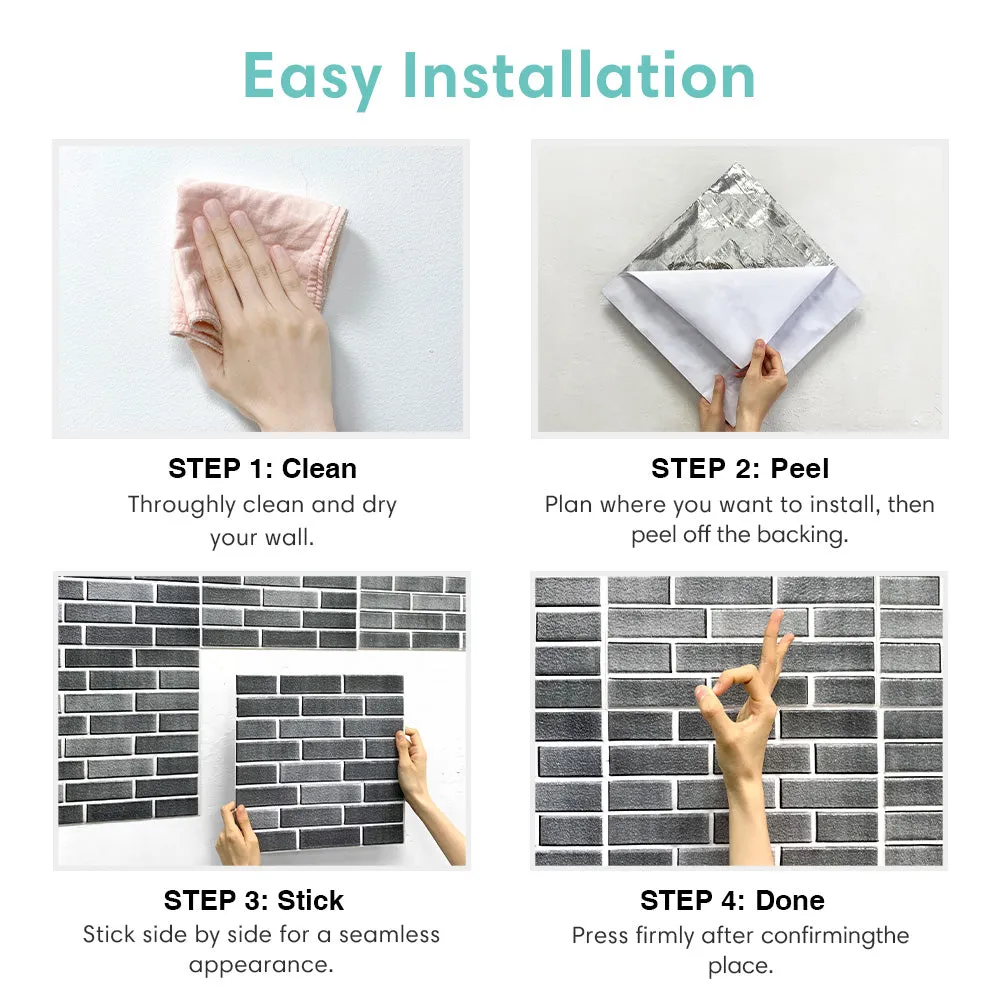 Easy Installation

STEP 1: Clean
Throughly clean and dry your wall.

STEP 2: Peel
Plan where you want to install, then peel off the backing.

STEP 3: Stick
Stick side by side for a seamless appearance.

STEP 4: Done
Press firmly after confirmingthe place.