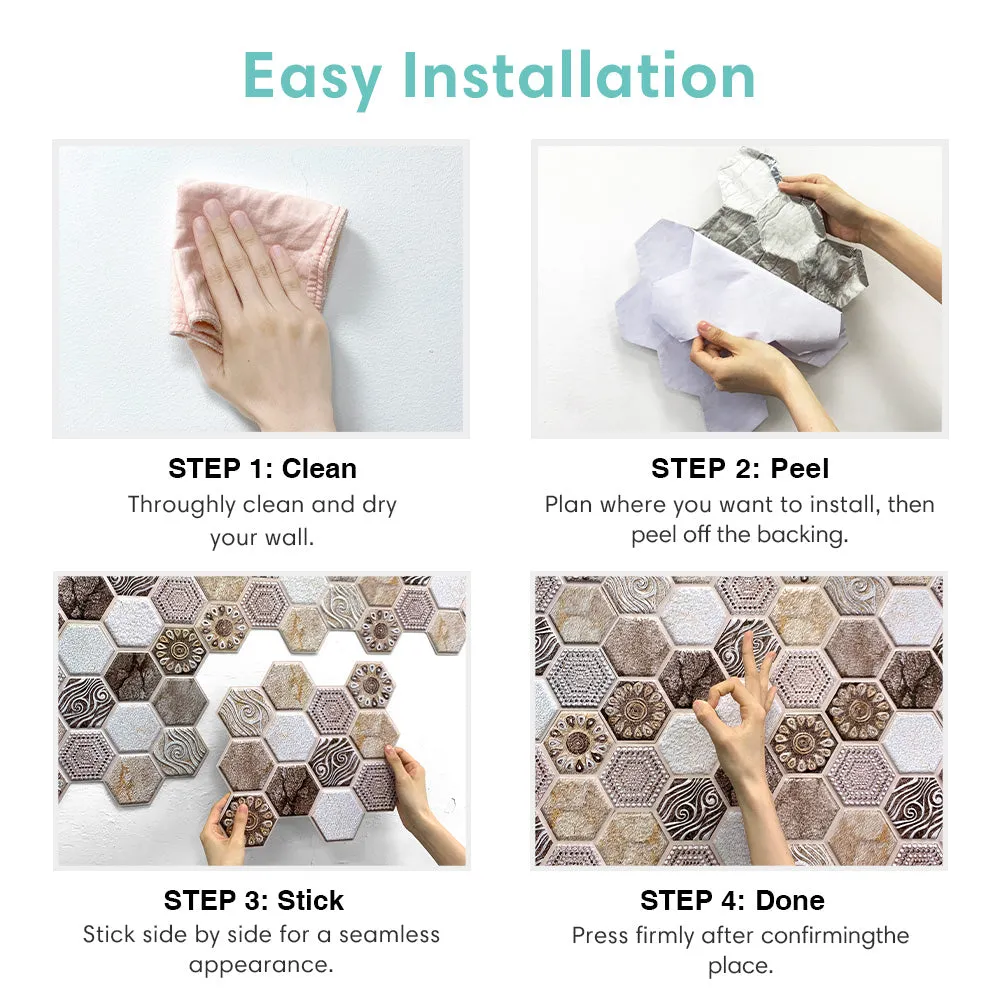 Easy Installation

STEP 1: Clean
Throughly clean and dry your wall.

STEP 2: Peel
Plan where you want to install, then peel off the backing.

STEP 3: Stick
Stick side by side for a seamless appearance.

STEP 4: Done
Press firmly after confirmingthe place.