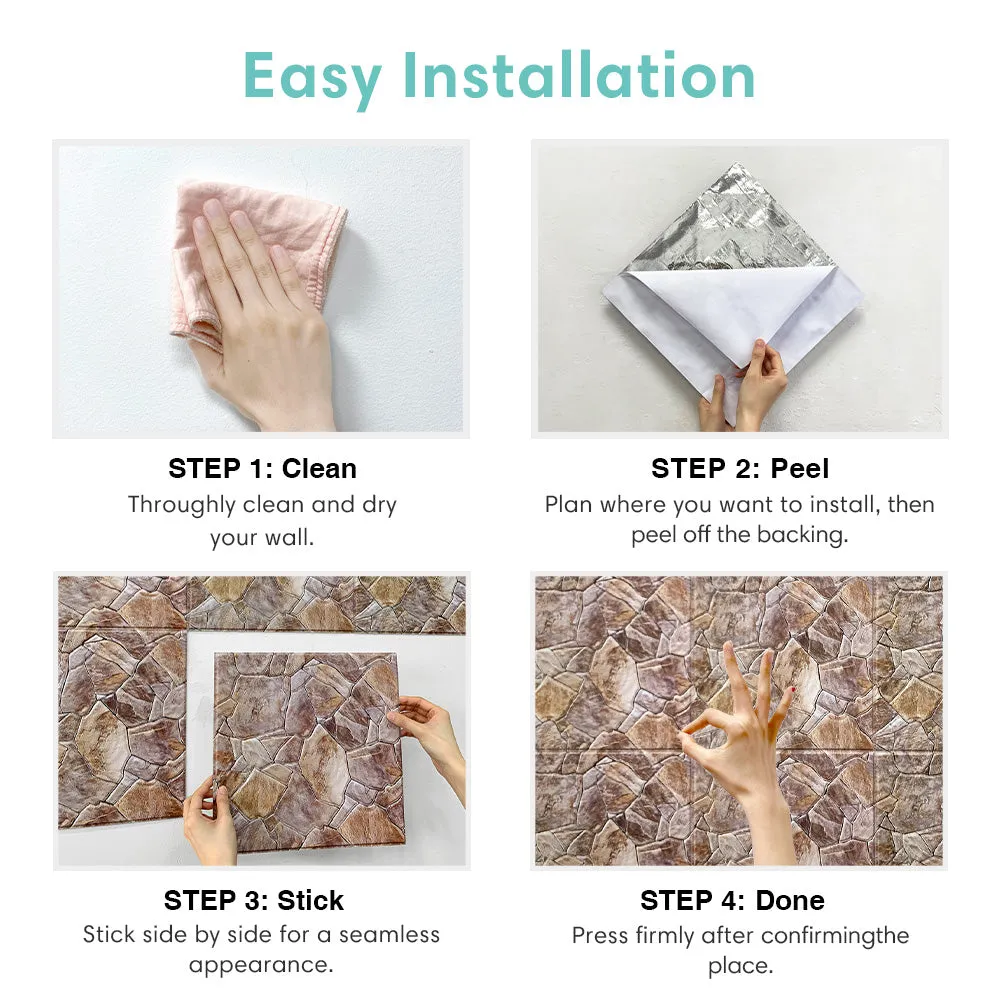 Easy Installation

STEP 1: Clean
Throughly clean and dry your wall.

STEP 2: Peel
Plan where you want to install, then peel off the backing.

STEP 3: Stick
Stick side by side for a seamless appearance.

STEP 4: Done
Press firmly after confirmingthe place.