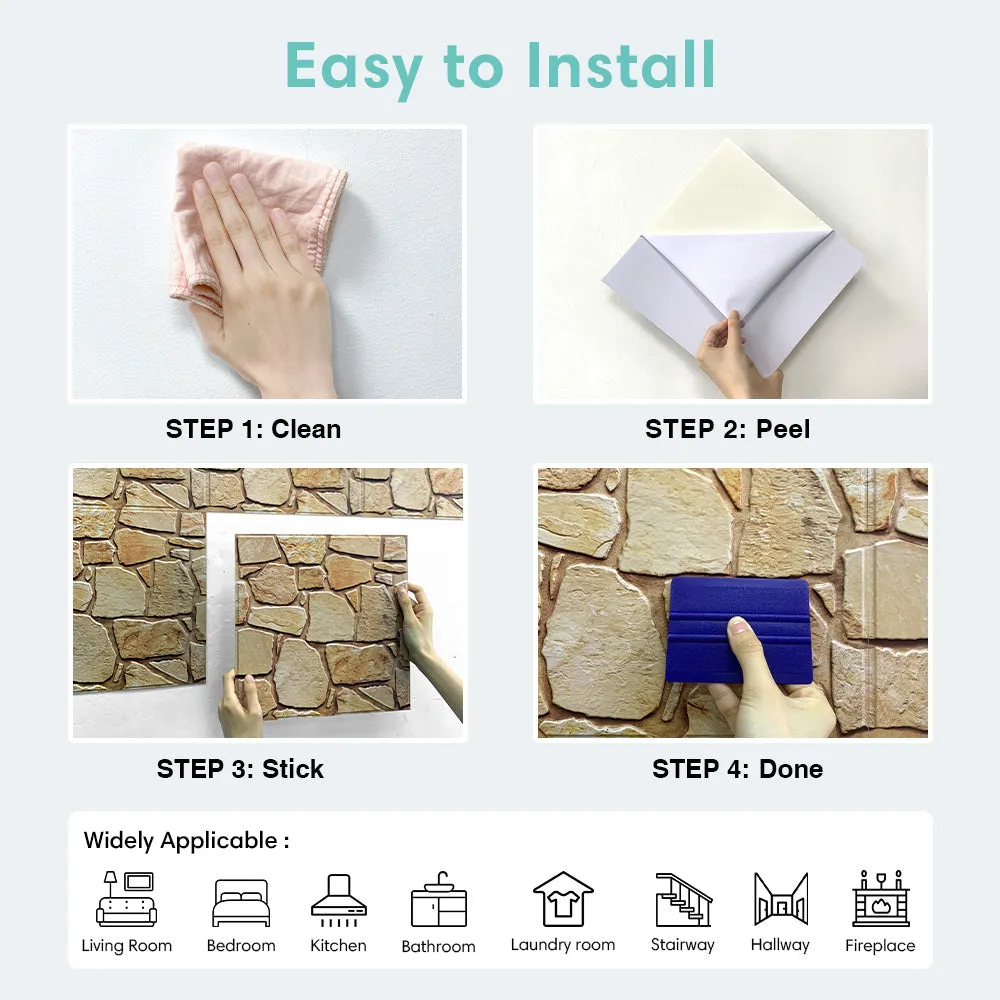 Easy to Install

STEP 1: Clean

STEP 2: Peel

STEP 3: Stick

STEP 4: Done

Widely Applicable :

Living Room
Bedroom
Kitchen
Bathroom
Laundry room
Stairway
Hallway
Fireplace