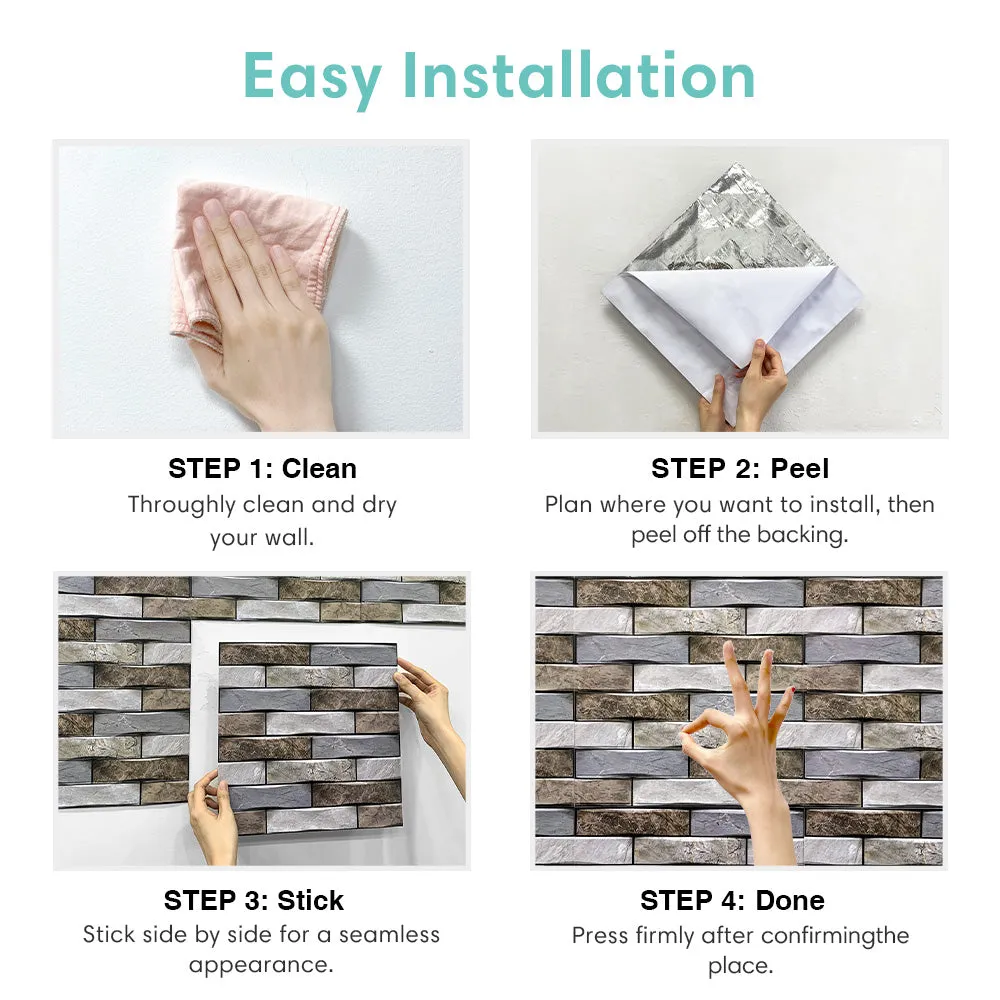 Easy Installation

STEP 1: Clean
Throughly clean and dry your wall.

STEP 2: Peel
Plan where you want to install, then peel off the backing.

STEP 3: Stick
Stick side by side for a seamless appearance.

STEP 4: Done
Press firmly after confirmingthe place.