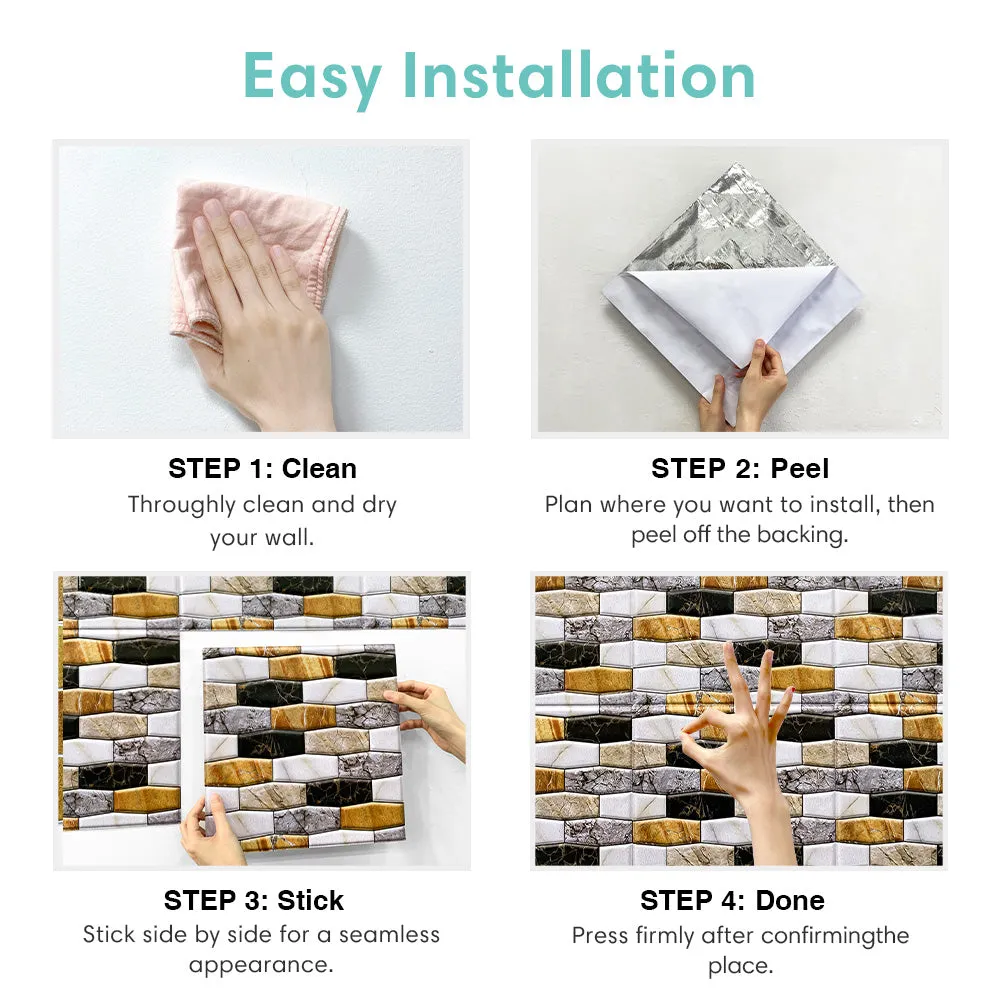 Easy Installation

STEP 1: Clean
Throughly clean and dry your wall.

STEP 2: Peel
Plan where you want to install, then peel off the backing.

STEP 3: Stick
Stick side by side for a seamless appearance.

STEP 4: Done
Press firmly after confirmingthe place.