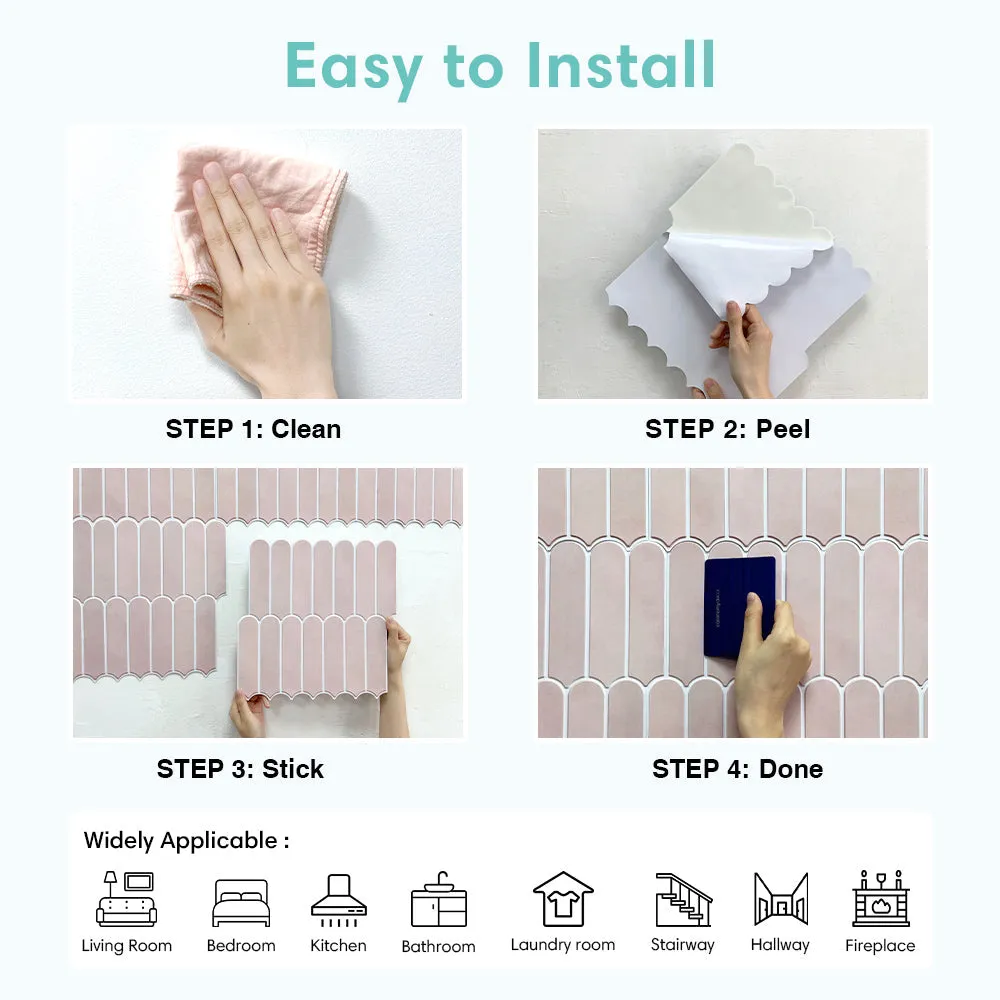 Easy to Install

STEP 1: Clean

STEP 2: Peel

STEP 3: Stick

STEP 4: Done

Widely Applicable :

Living Room Bedroom Kitchen Bathroom Laundry room Stairway Hallway Fireplace