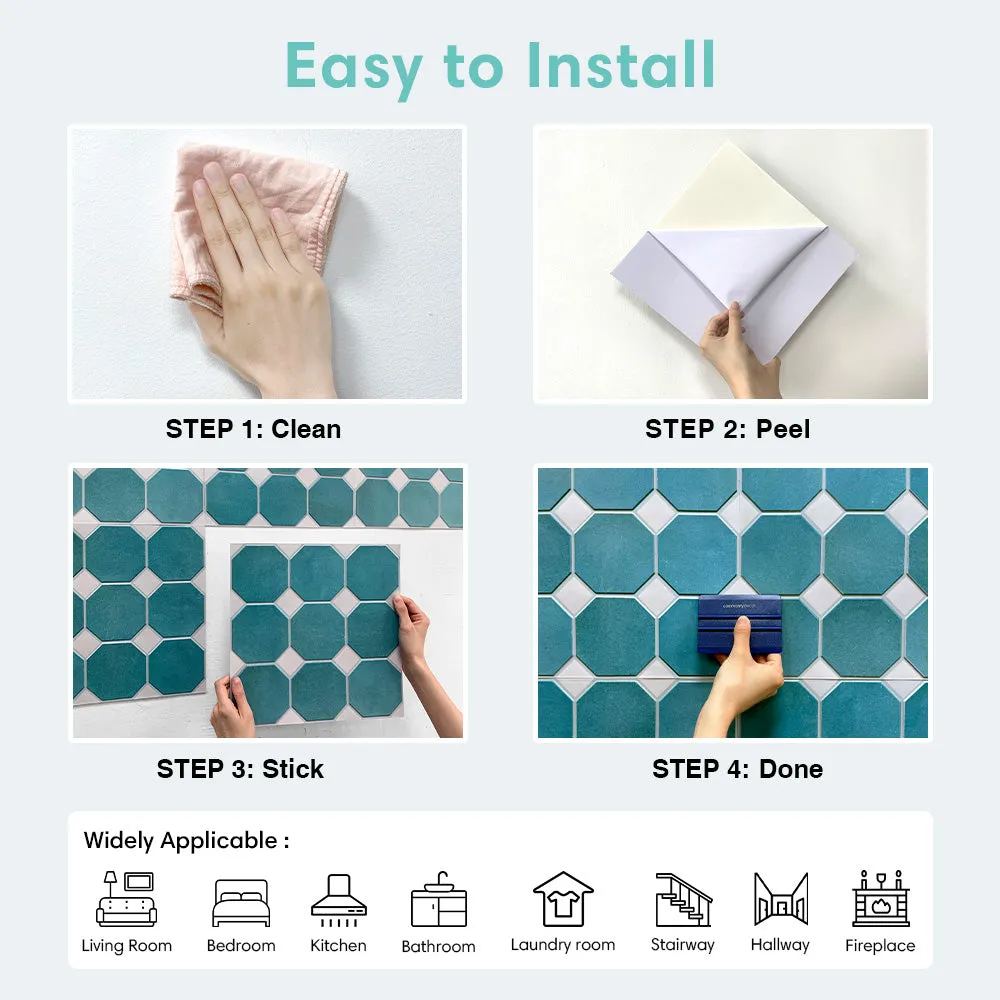 Easy to Install

STEP 1: Clean

STEP 2: Peel

STEP 3: Stick

STEP 4: Done

Widely Applicable :

Living Room
Bedroom
Kitchen
Bathroom
Laundry room
Stairway
Hallway
Fireplace