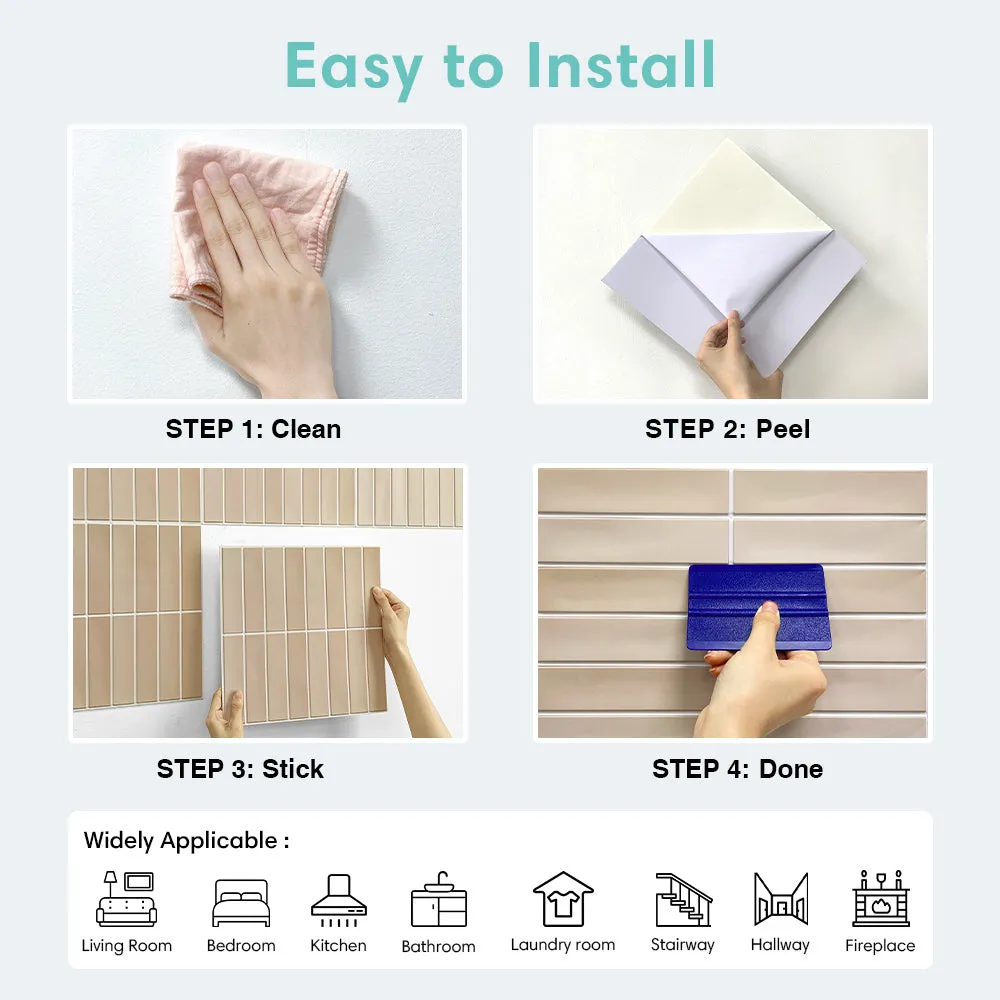 Easy to Install

STEP 1: Clean

STEP 2: Peel

STEP 3: Stick

STEP 4: Done

Widely Applicable :

Living Room Bedroom Kitchen Bathroom Laundry room Stairway Hallway Fireplace